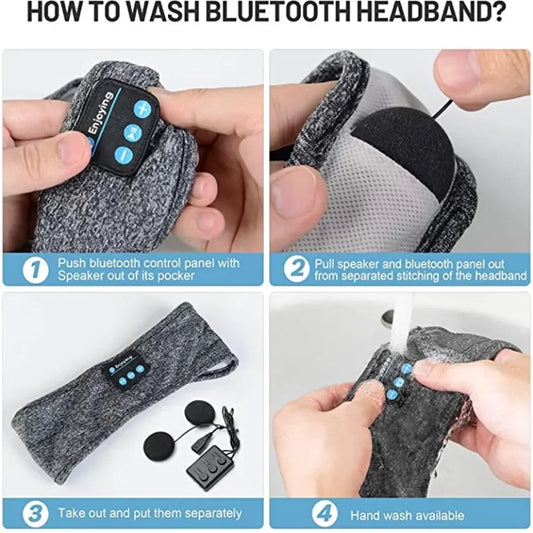 HOW TO WASH BLUETOOTH HEADBAND?

Enjoying

1 Push bluetooth control panel with Speaker out of its pocker

2 Pull speaker and bluetooth panel out from separated stitching of the headband

Enjoying

3 Take out and put them separately

4 Hand wash available