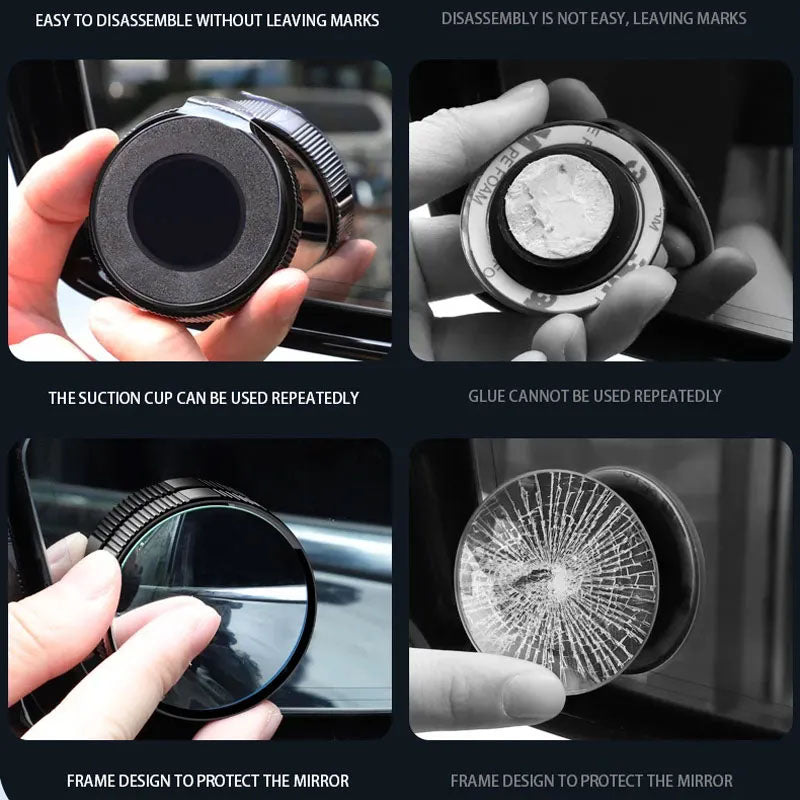 EASY TO DISASSEMBLE WITHOUT LEAVING MARKS

DISASSEMBLY IS NOT EASY, LEAVING MARKS

PE FOAM

THE SUCTION CUP CAN BE USED REPEATEDLY

GLUE CANNOT BE USED REPEATEDLY

FRAME DESIGN TO PROTECT THE MIRROR

FRAME DESIGN TO PROTECT THE MIRROR