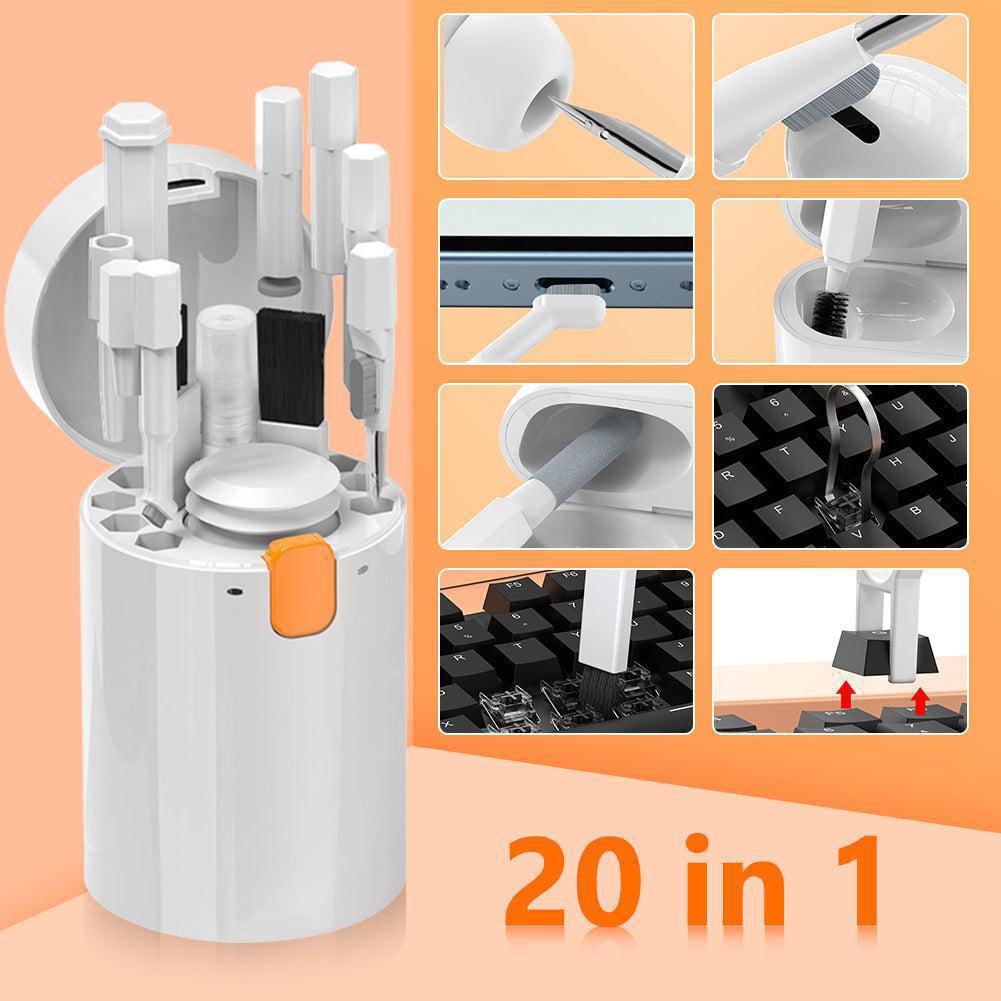 20 in 1